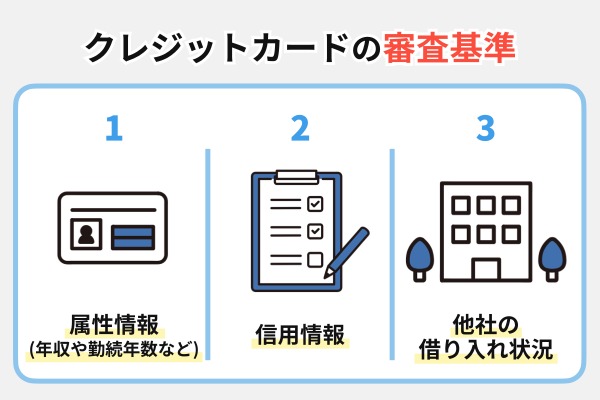 クレジットカードの審査基準

1

属性情報
(年収や勤続年数など)

2

信用情報

3

他社の
借り入れ状況