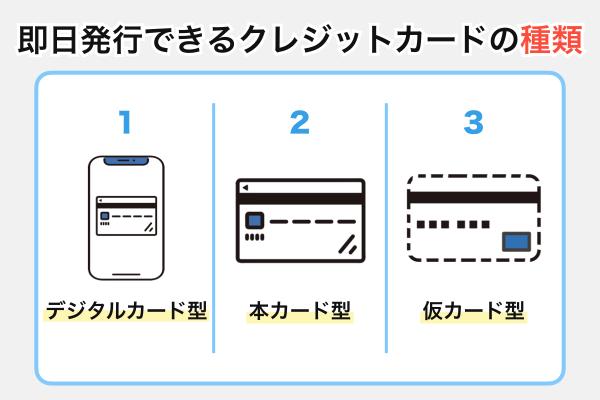 即日発行できるクレジットカードの種類

1
デジタルカード型

2
本カード型

3
仮カード型