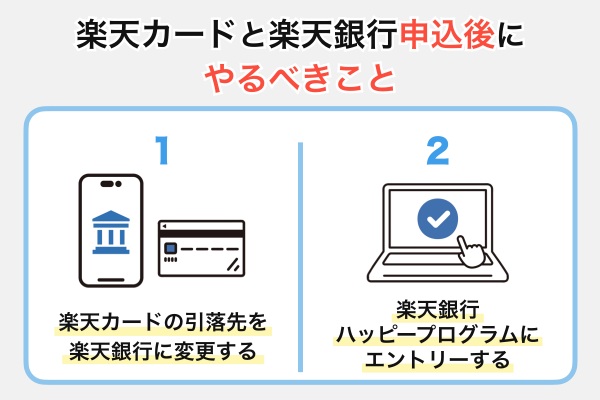 楽天カードと楽天銀行申込後に
やるべきこと

1

楽天カードの引落先を
楽天銀行に変更する

2

楽天銀行
ハッピープログラムに
エントリーする