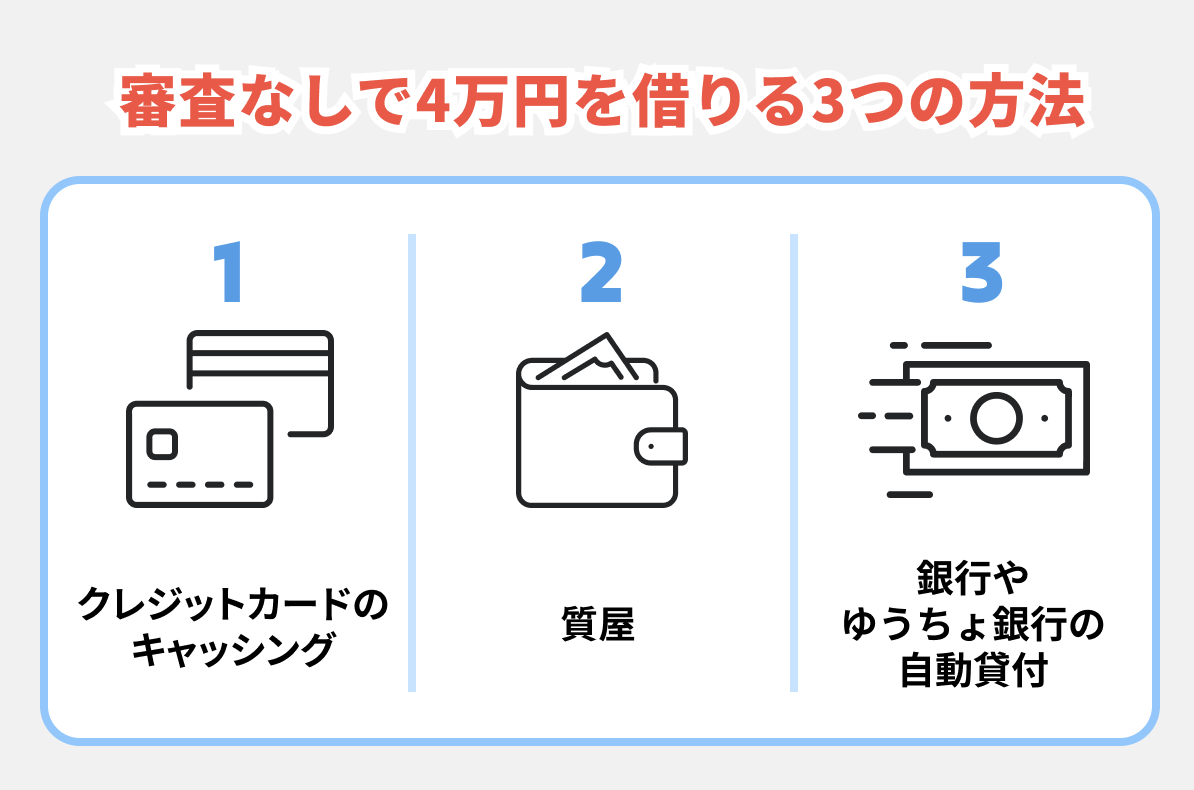 審査なしで4万円を借りる3つの方法

1

クレジットカードのキャッシング

2

質屋

3

銀行やゆうちょ銀行の自動貸付