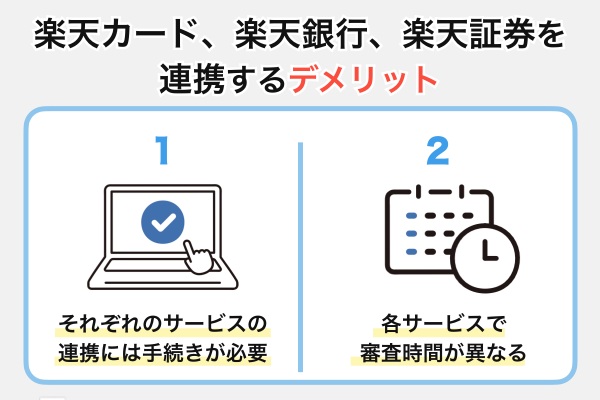 楽天カード、楽天銀行、楽天証券を連携するデメリット

1

それぞれのサービスの連携には手続きが必要

2

各サービスで審査時間が異なる